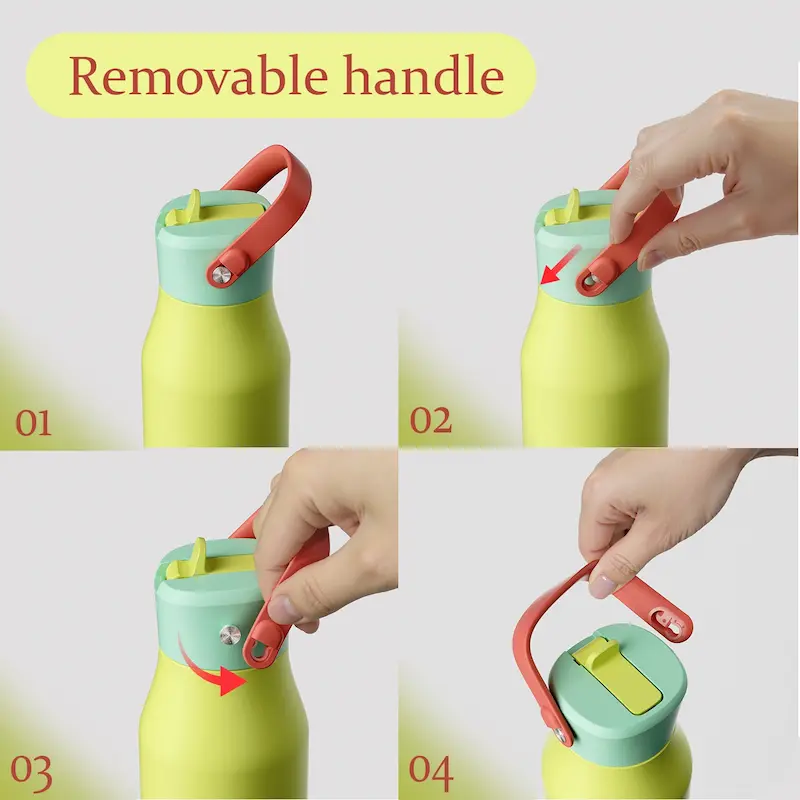 Removable handle

01

02

03

04